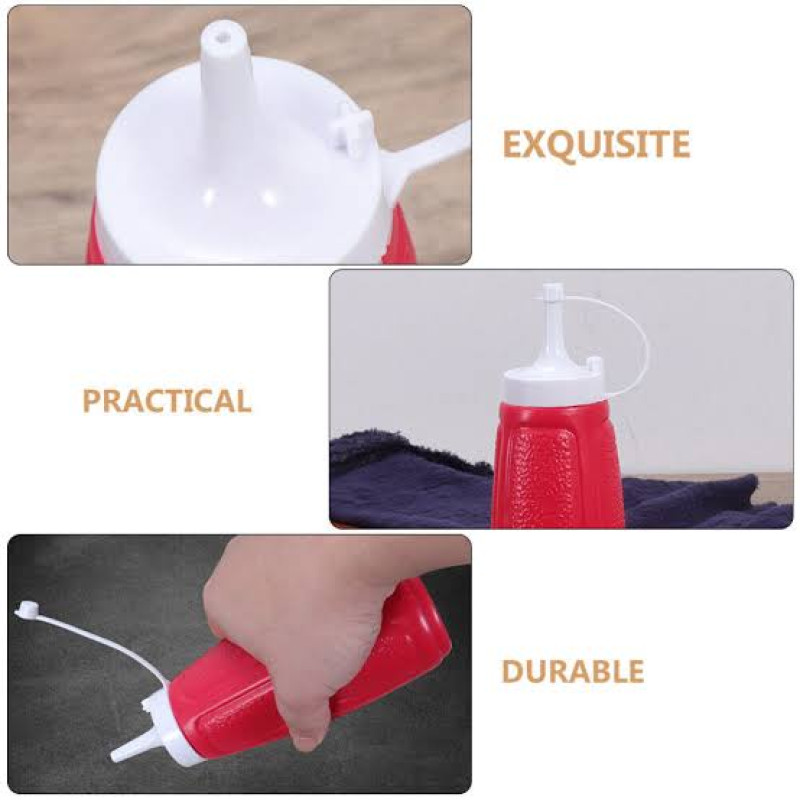 EXQUISITE

PRACTICAL

DURABLE